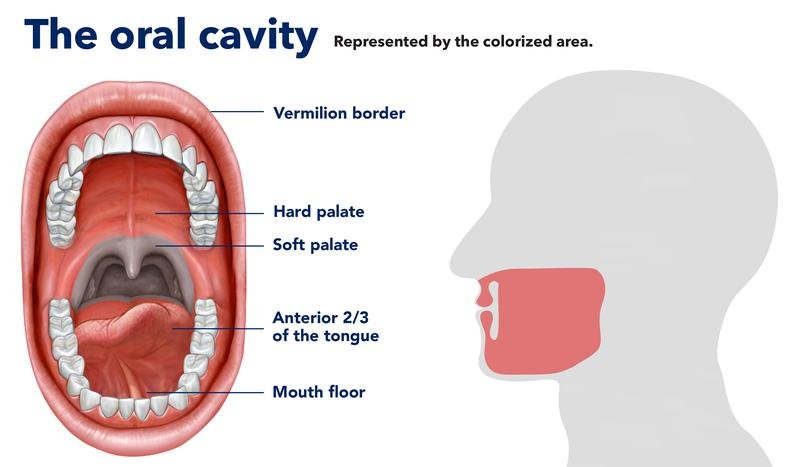 The oral cavity Represented by the colorized area.

Vermilion border

Hard palate

Soft palate

Anterior 2/3 of the tongue

Mouth floor